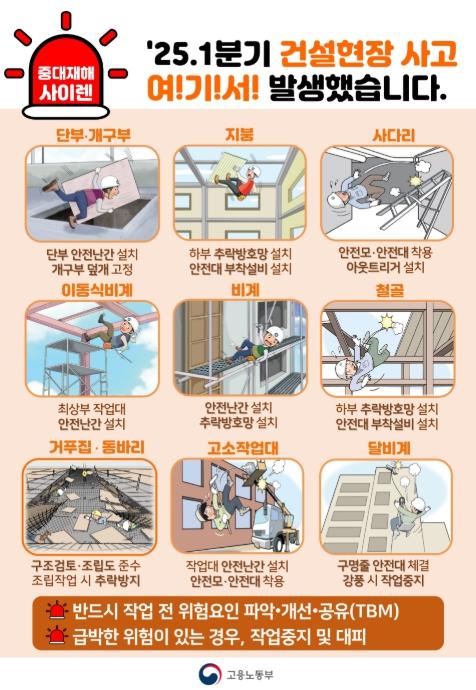 중대재해 사이렌

'25.1분기 건설현장 사고 여!기!서! 발생했습니다.

단부·개구부

단부 안전난간 설치
개구부 덮개 고정

지붕

하부 추락방호망 설치
안전대 부착설비 설치

사다리

안전모·안전대 착용
아웃트리거 설치

이동식비계

최상부 작업대
안전난간 설치

비계

안전난간 설치
추락방호망 설치

철골

하부 추락방호망 설치
안전대 부착설비 설치

거푸집·동바리

구조검토·조립도 준수
조립작업 시 추락방지

고소작업대

작업대 안전난간 설치
안전모·안전대 착용

달비계

구명줄 안전대 체결
강풍 시 작업중지

반드시 작업 전 위험요인 파악•개선•공유(TBM)
급박한 위험이 있는 경우, 작업중지 및 대피

고용노동부